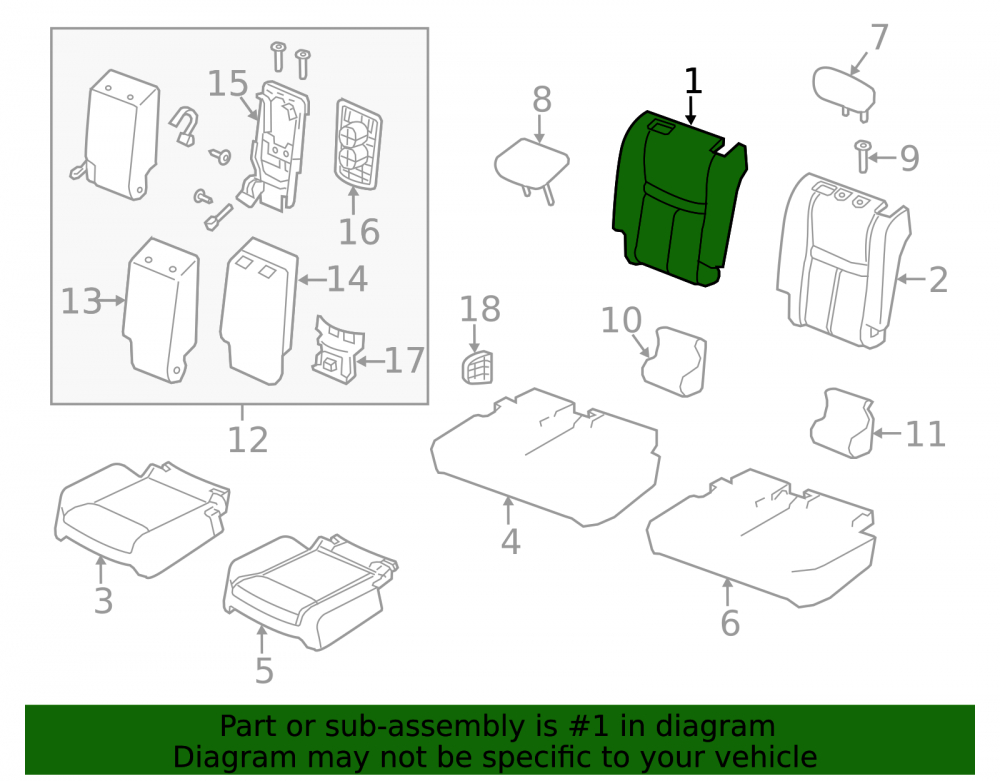 15
16
13
14
17
12
8
1
7
9
2
18
10
11
4
3
5
6

Part or sub-assembly is #1 in diagram
Diagram may not be specific to your vehicle