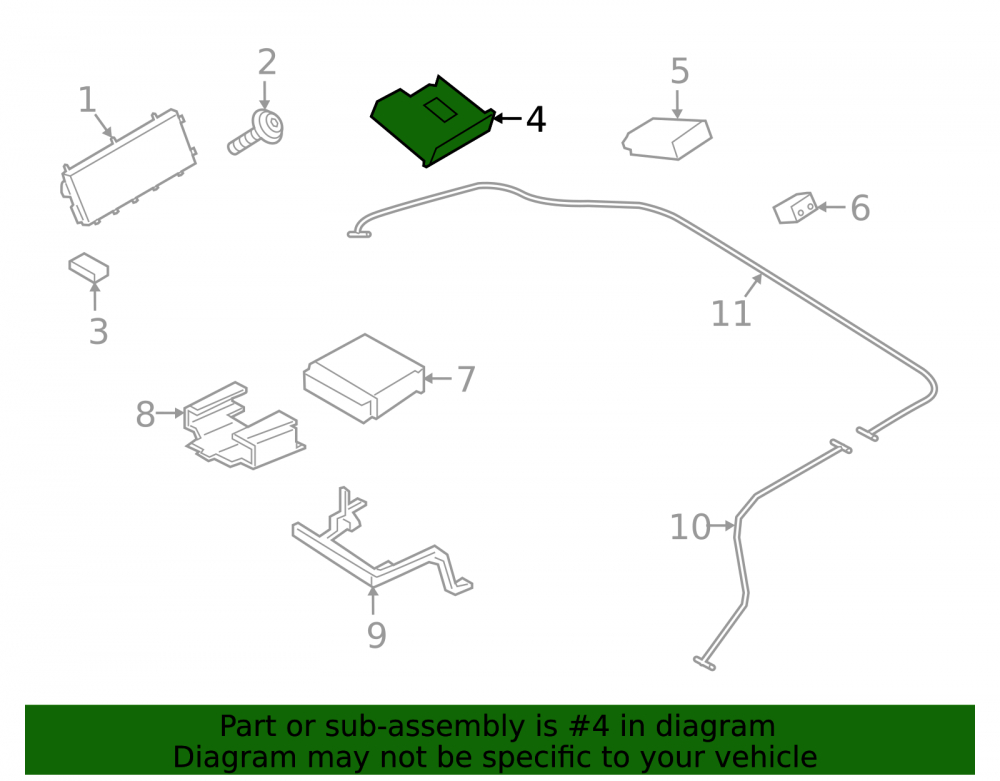 1
2
4
5
6
3
11
7
8
10
9

Part or sub-assembly is #4 in diagram
Diagram may not be specific to your vehicle