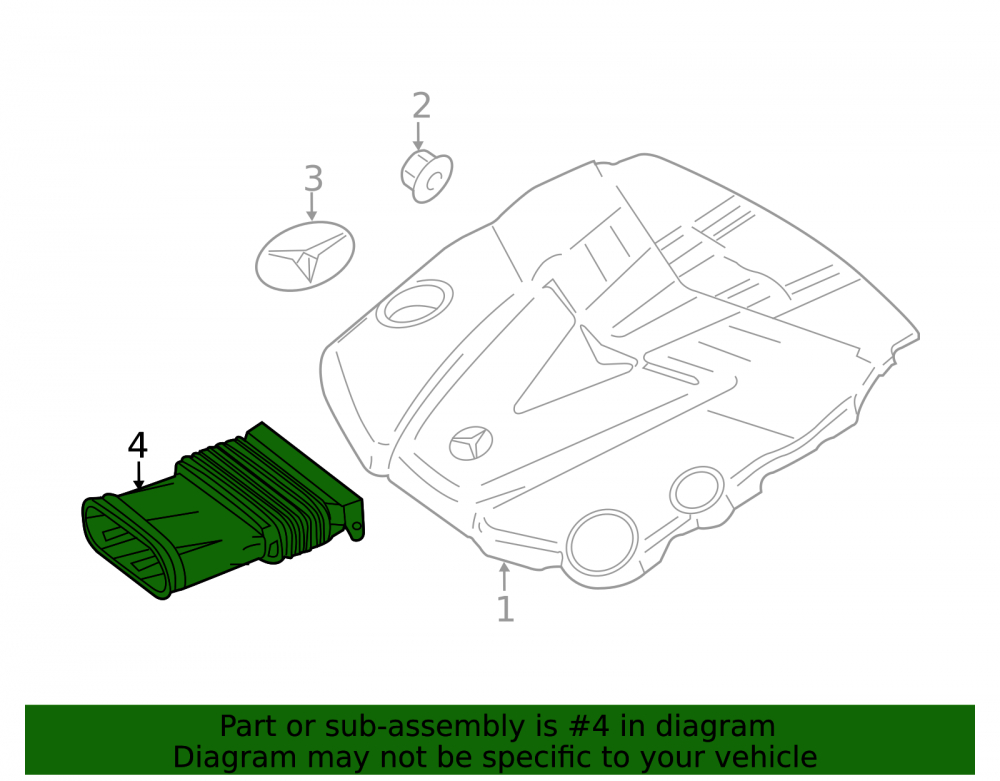 2
3
4
1
Part or sub-assembly is #4 in diagram
Diagram may not be specific to your vehicle