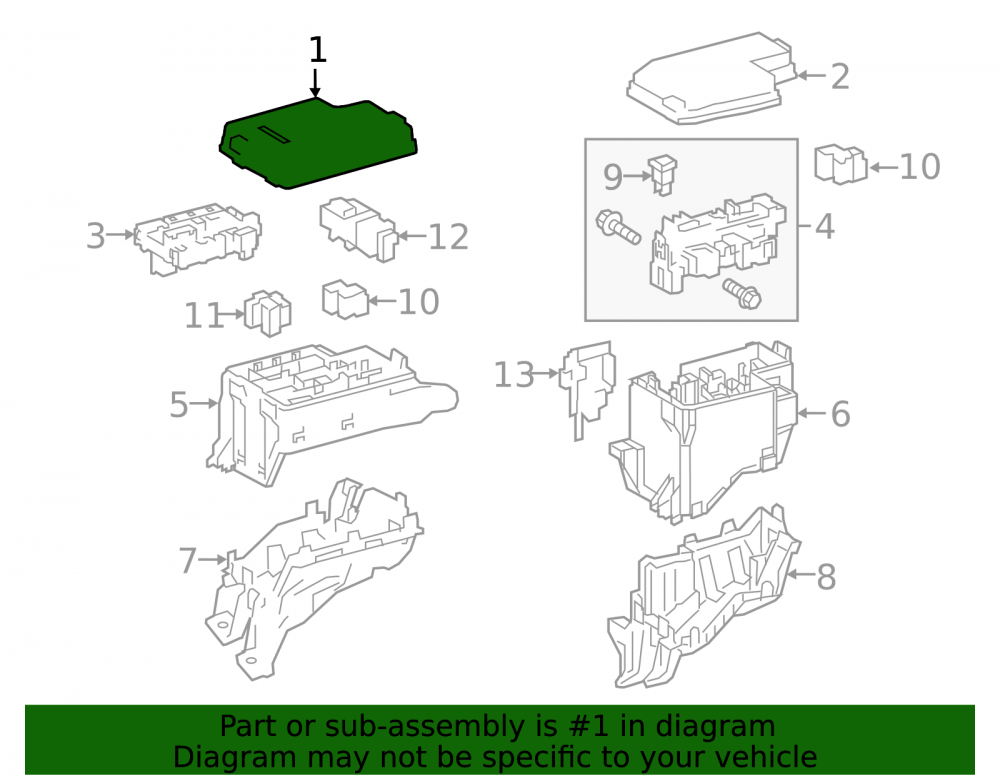 1
2
9
10
3
12
4
11
10
13
5
6
7
8

Part or sub-assembly is #1 in diagram
Diagram may not be specific to your vehicle