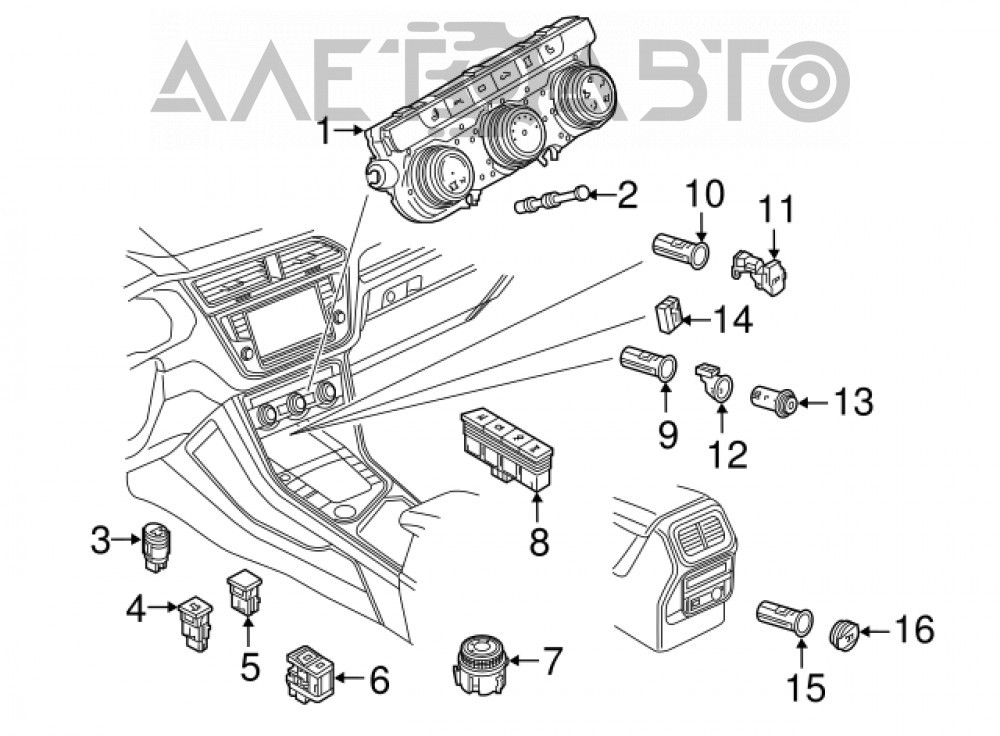 АЛЕ АВТО
1
2
10
11
14
9
12
13
8
3
4
5
6
7
15
16