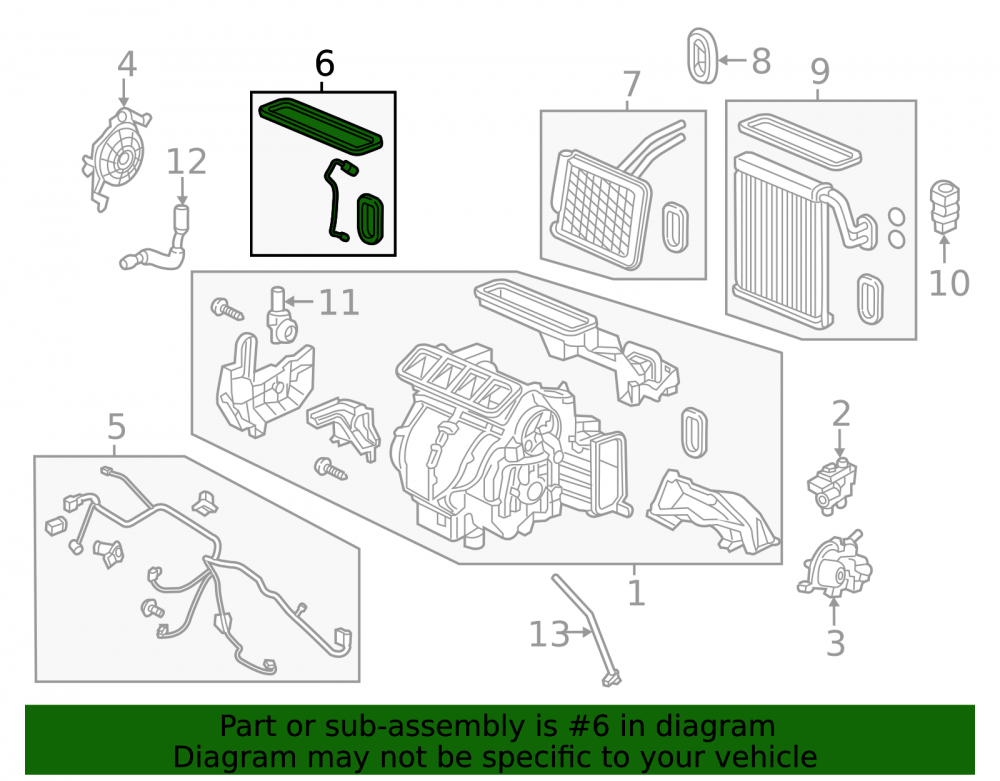 4
6
8
7
9
12
10
11
5
2
1
13
3

Part or sub-assembly is #6 in diagram
Diagram may not be specific to your vehicle