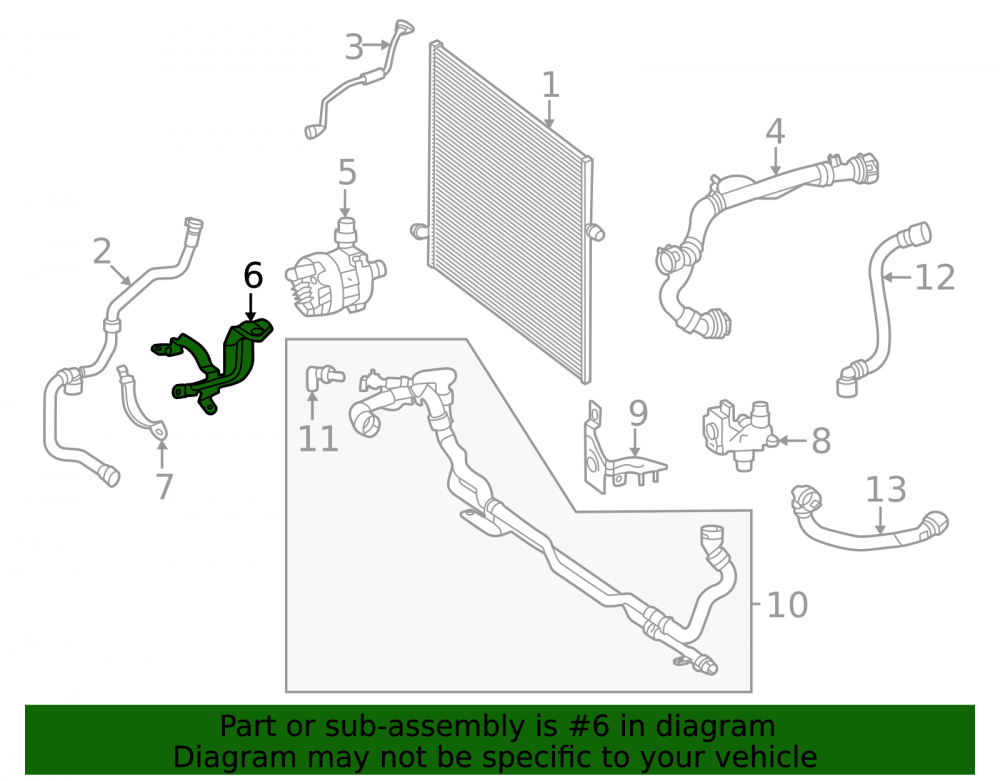 3
1
4
5
2
6
12
11
9
8
7
13
10

Part or sub-assembly is #6 in diagram
Diagram may not be specific to your vehicle