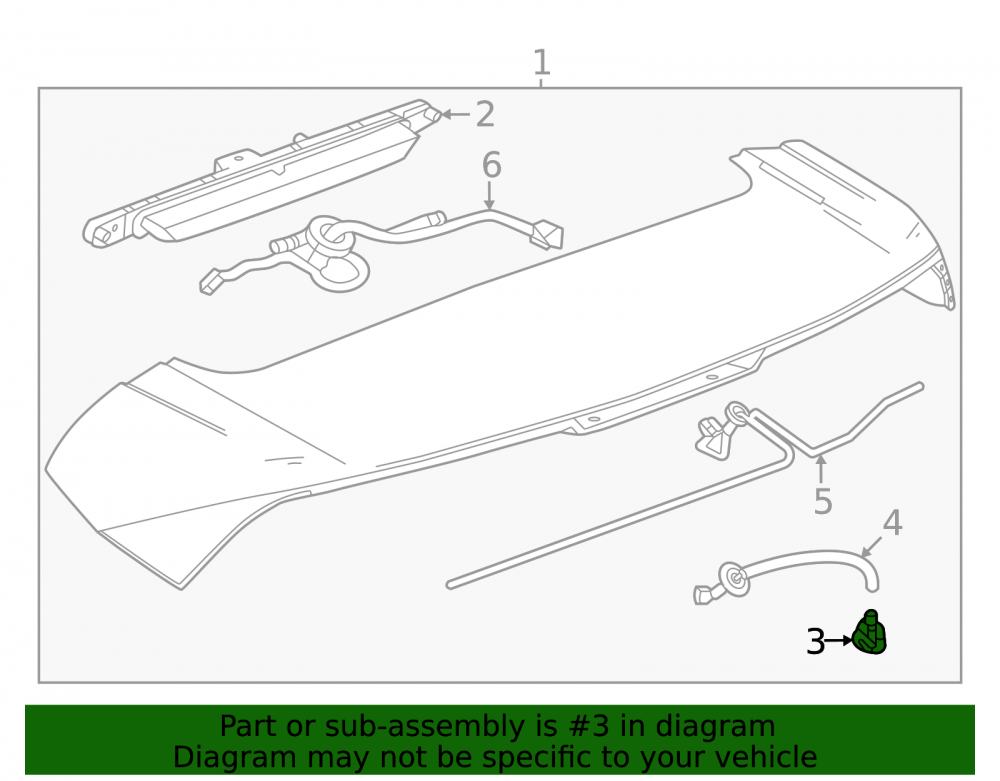 1
2
6
5
4
3

Part or sub-assembly is #3 in diagram
Diagram may not be specific to your vehicle