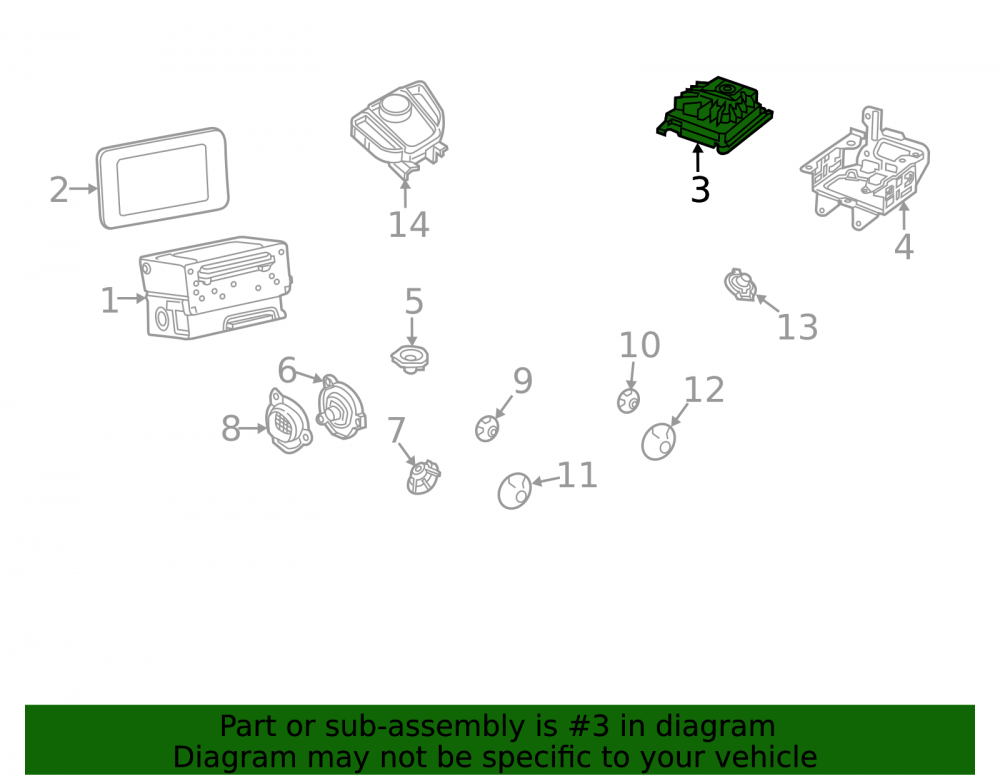 2
14
3
4
1
5
13
10
6
9
12
8
7
11

Part or sub-assembly is #3 in diagram
Diagram may not be specific to your vehicle