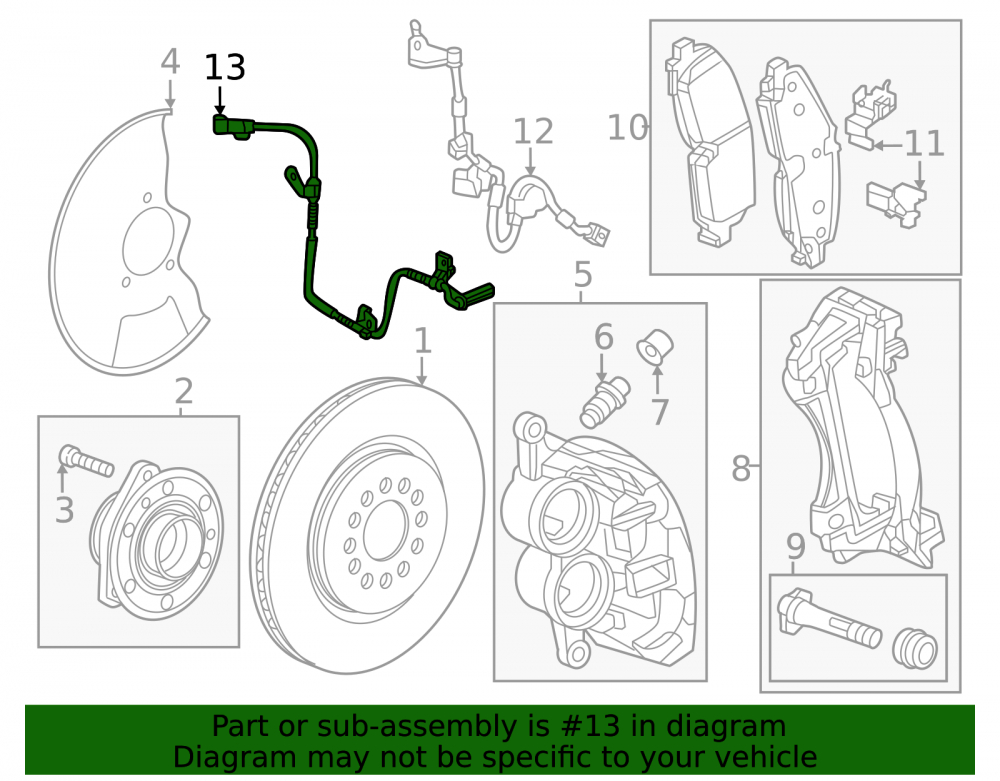 4
13
12
10
11
5
6
7
1
2
3
8
9

Part or sub-assembly is #13 in diagram
Diagram may not be specific to your vehicle