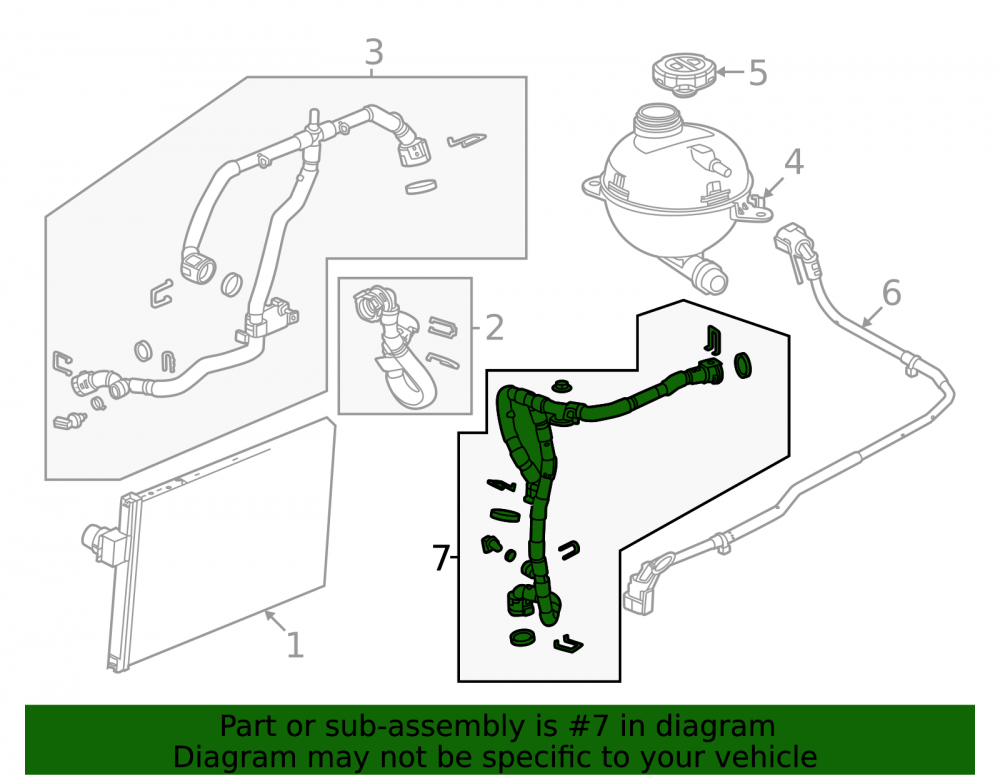 3
5
4
6
2
7
1

Part or sub-assembly is #7 in diagram
Diagram may not be specific to your vehicle