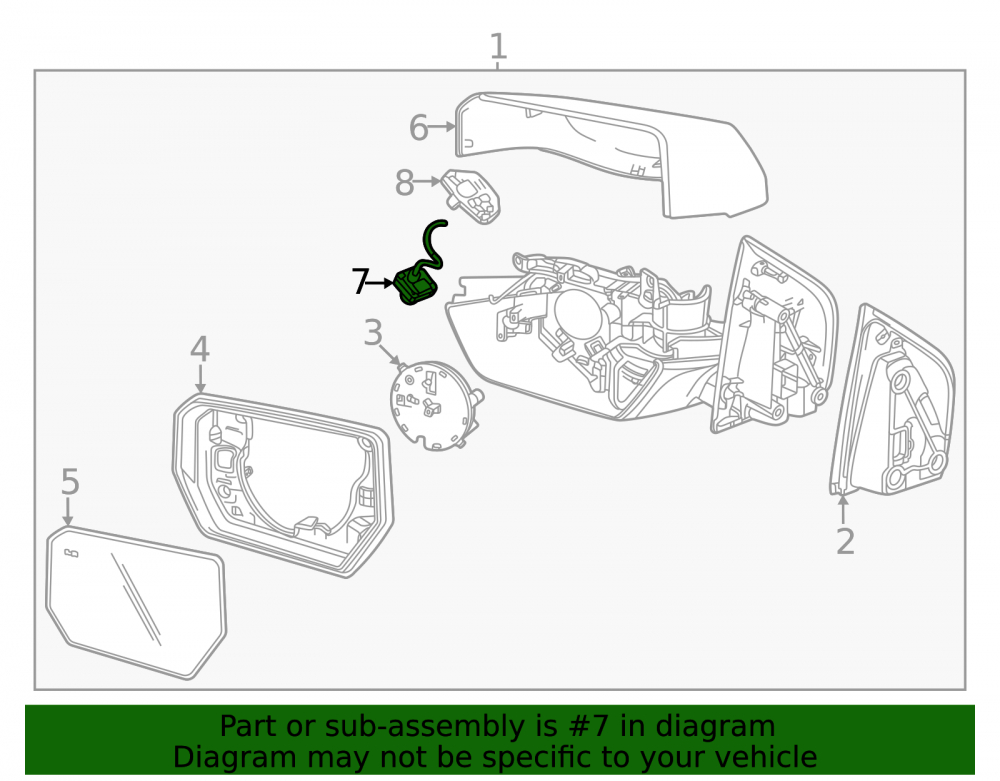 1
6
8
7
3
4
5
2

Part or sub-assembly is #7 in diagram
Diagram may not be specific to your vehicle