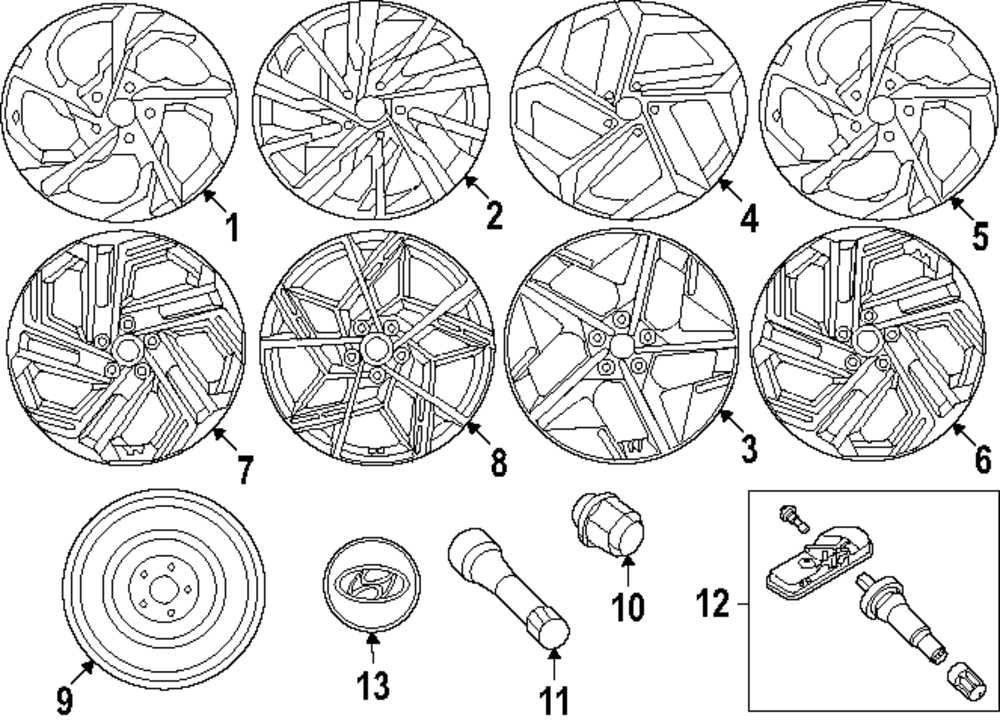 1
2
4
5
7
8
3
6
9
13
11
10
12